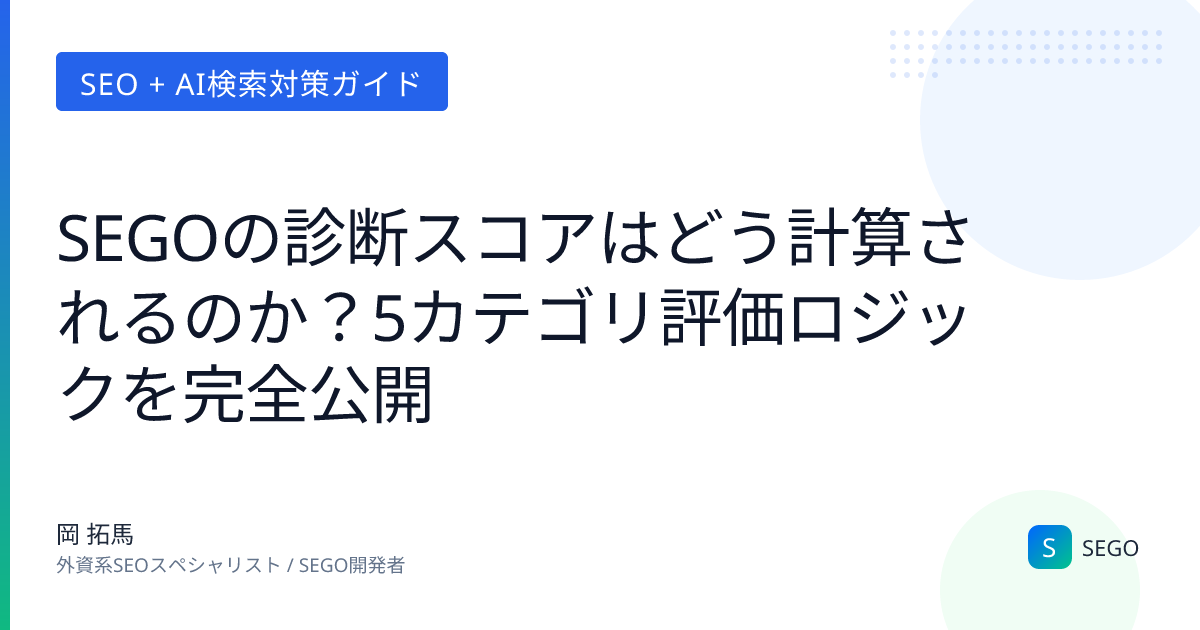 SEO + AI検索対策ガイド

SEGOの診断スコアはどう計算されるのか？5カテゴリ評価ロジックを完全公開

岡 拓馬
外資系SEOスペシャリスト / SEGO開発者

S SEGO